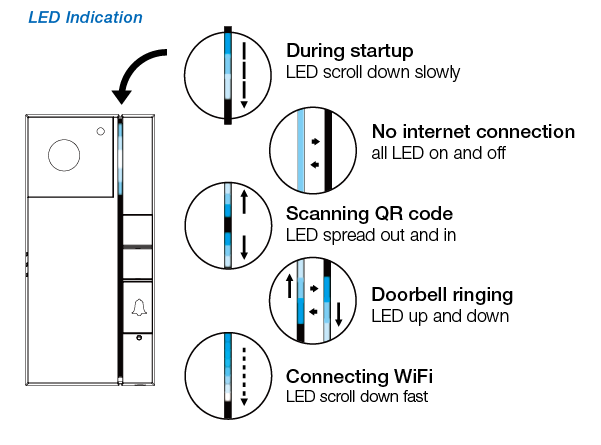 LED Indication

During startup
LED scroll down slowly

No internet connection
all LED on and off

Scanning QR code
LED spread out and in

Doorbell ringing
LED up and down

Connecting WiFi
LED scroll down fast